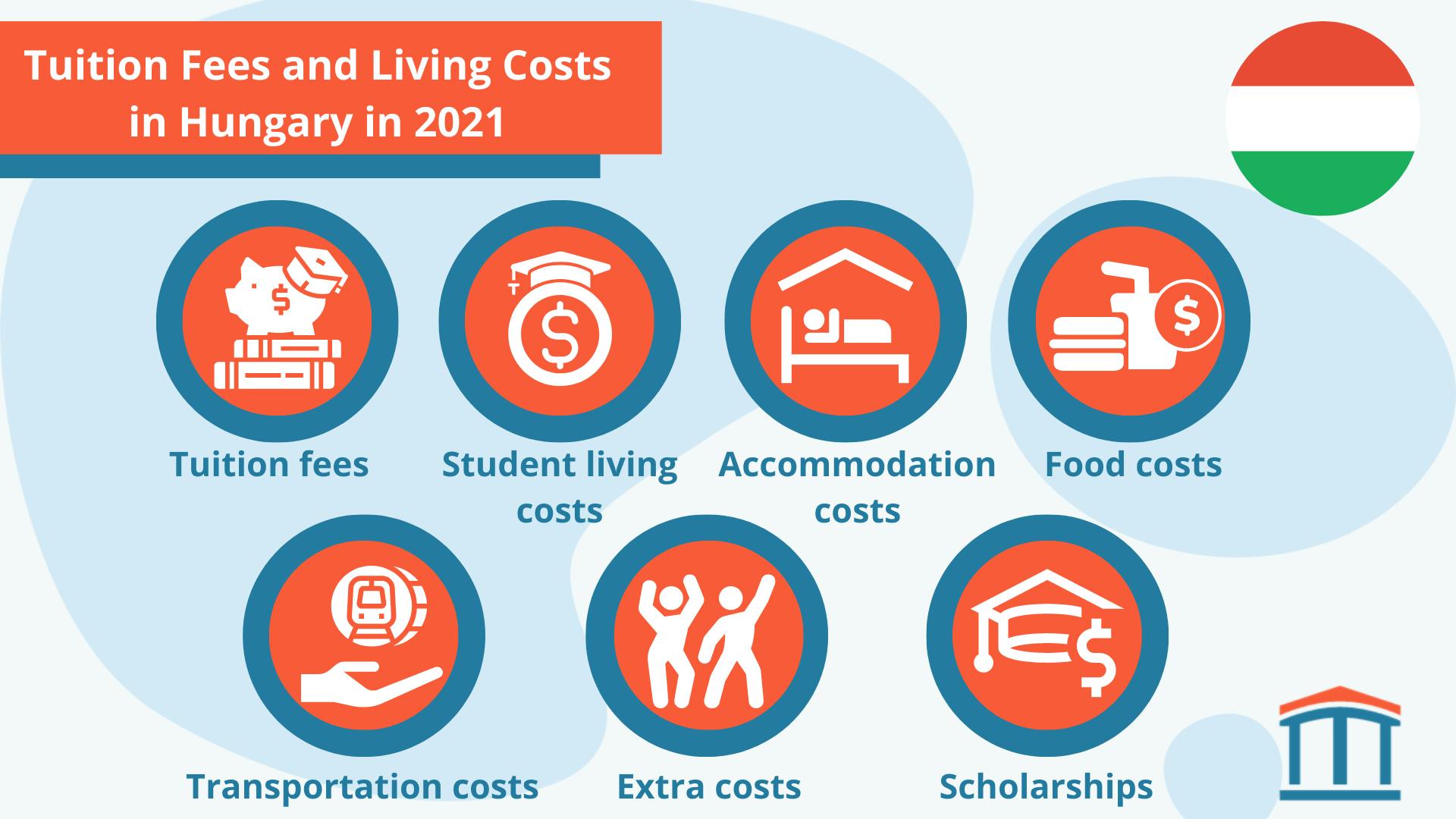 Tuition Fees and Living Costs in Hungary in 2021

Tuition fees

Student living costs

Accommodation costs

Food costs

Transportation costs

Extra costs

Scholarships