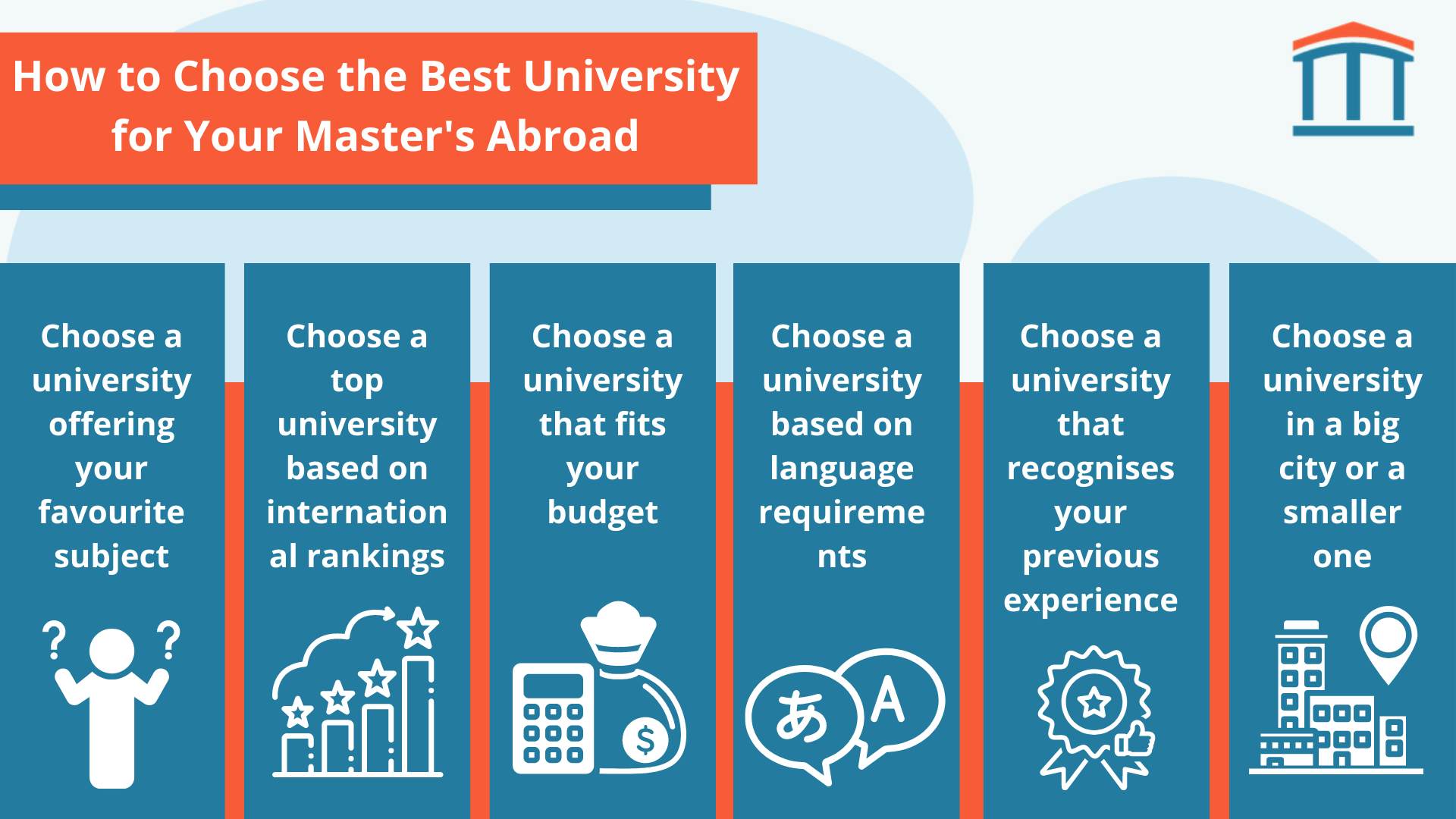 How to Choose the Best University for Your Master's Abroad

Choose a university offering your favourite subject

Choose a top university based on international rankings

Choose a university that fits your budget

Choose a university based on language requirements

Choose a university that recognises your previous experience

Choose a university in a big city or a smaller one

? ?

$

あ A